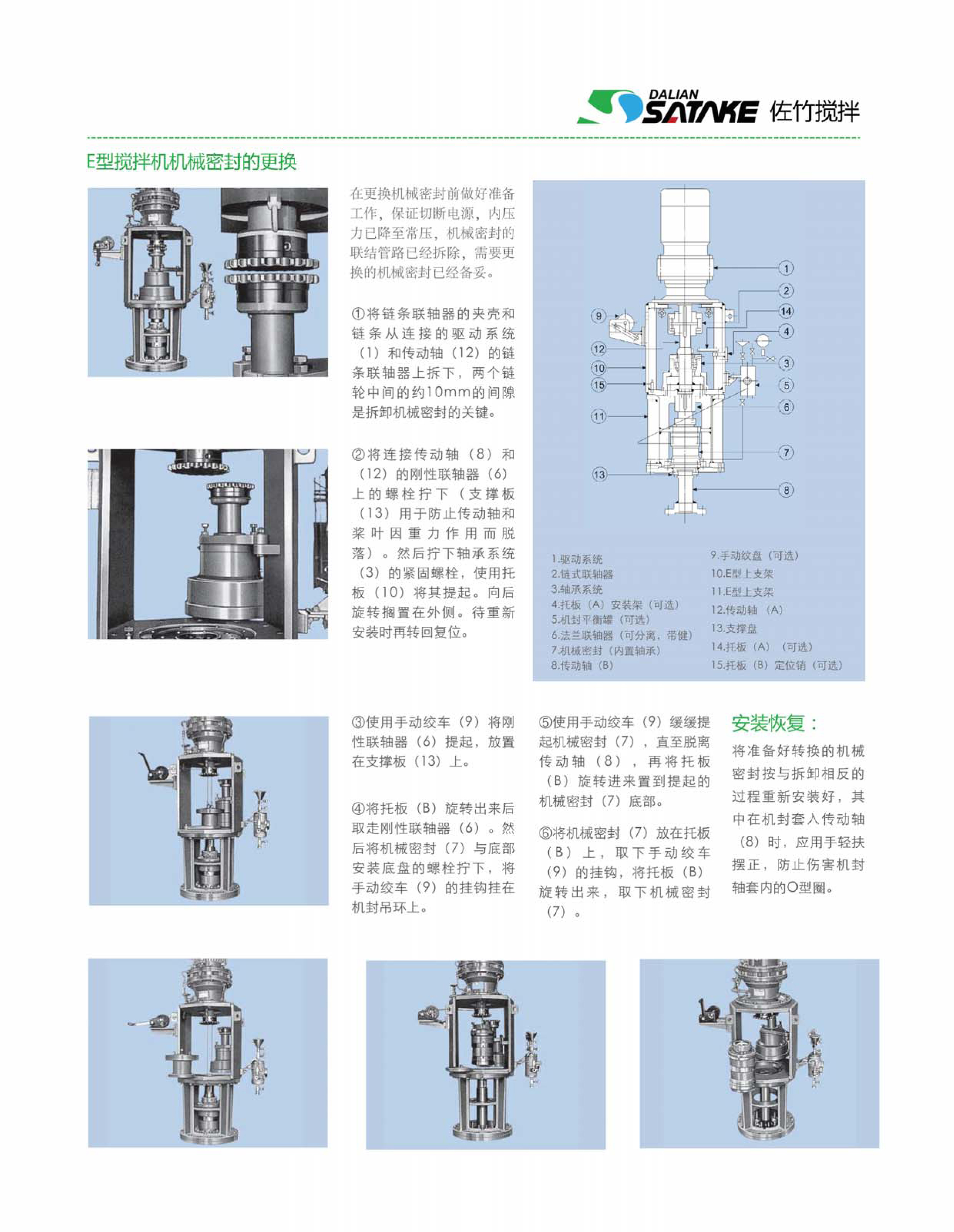 DALIAN SATAKE 佐竹搅拌

E型搅拌机机械密封的更换

在更换机械密封前做好准备工作，保证切断电源，内压力已降至常压，机械密封的联结管路已经拆除，需要更换的机械密封已经备妥。

①将链条联轴器的夹壳和链条从连接的驱动系统（1）和传动轴（12）的链条联轴器上拆下，两个链轮中间的约10mm的间隙是拆卸机械密封的关键。

②将连接传动轴（8）和（12）的刚性联轴器（6）上的螺栓拧下（支撑板（13）用于防止传动轴和桨叶因重力作用而脱落）。然后拧下轴承系统（3）的紧固螺栓，使用托板（10）将其提起。向后旋转搁置在外侧。待重新安装时再转回复位。

1
2
14
4
3
5
6
7
8
9
12
10
15
11
13

1.驱动系统
2.链式联轴器
3.轴承系统
4.托板（A）安装架（可选）
5.机封平衡罐（可选）
6.法兰联轴器（可分离，带键）
7.机械密封（内置轴承）
8.传动轴（B）
9.手动绞盘（可选）
10.E型上支架
11.E型上支架
12.传动轴（A）
13.支撑盘
14.托板（A）（可选）
15.托板（B）定位销（可选）

③使用手动绞车（9）将刚性联轴器（6）提起，放置在支撑板（13）上。

④将托板（B）旋转出来后取走刚性联轴器（6）。然后将机械密封（7）与底部安装底盘的螺栓拧下，将手动绞车（9）的挂钩挂在机封吊环上。

⑤使用手动绞车（9）缓缓提起机械密封（7），直至脱离传动轴（8），再将托板（B）旋转进来置到提起的机械密封（7）底部。

⑥将机械密封（7）放在托板（B）上，取下手动绞车（9）的挂钩，将托板（B）旋转出来，取下机械密封（7）。

安装恢复：
将准备好转换的机械密封按与拆卸相反的过程重新安装好，其中在机封套入传动轴（8）时，应用手轻扶摆正，防止伤害机封轴套内的O型圈。